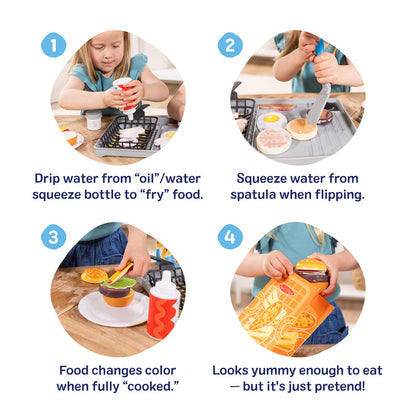 1

Drip water from “oil”/water squeeze bottle to “fry” food.

2

Squeeze water from spatula when flipping.

3

Food changes color when fully “cooked.”

4

Looks yummy enough to eat — but it's just pretend!